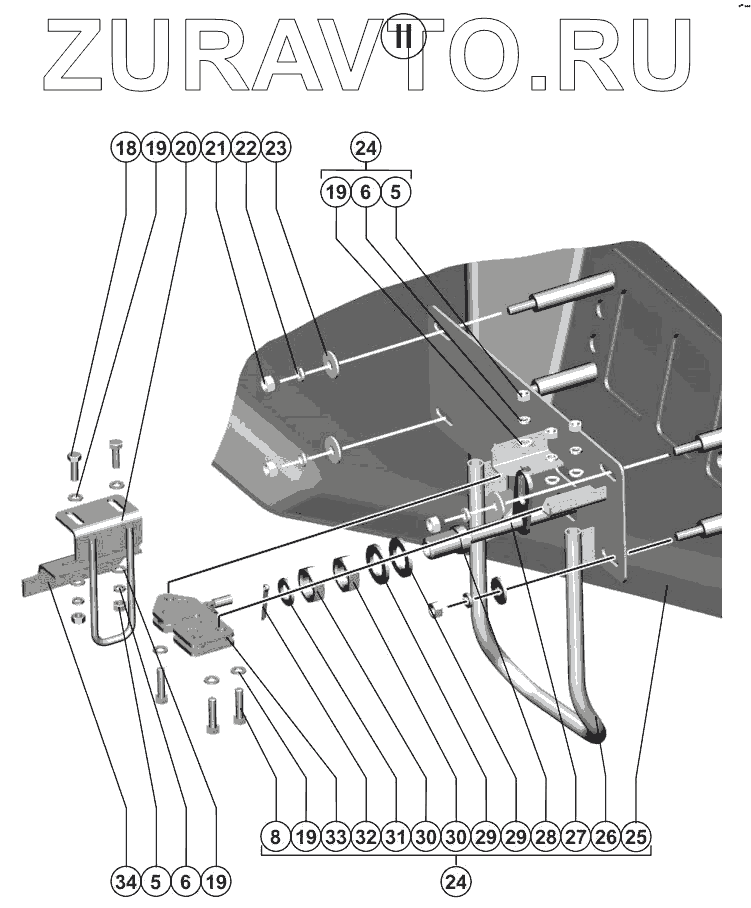 ZURAVTO.RU
II

18 19 20 21 22 23

24
19 6 5

8 19 33 32 31 30 30 29 29 28 27 26 25
24

34 5 6 19