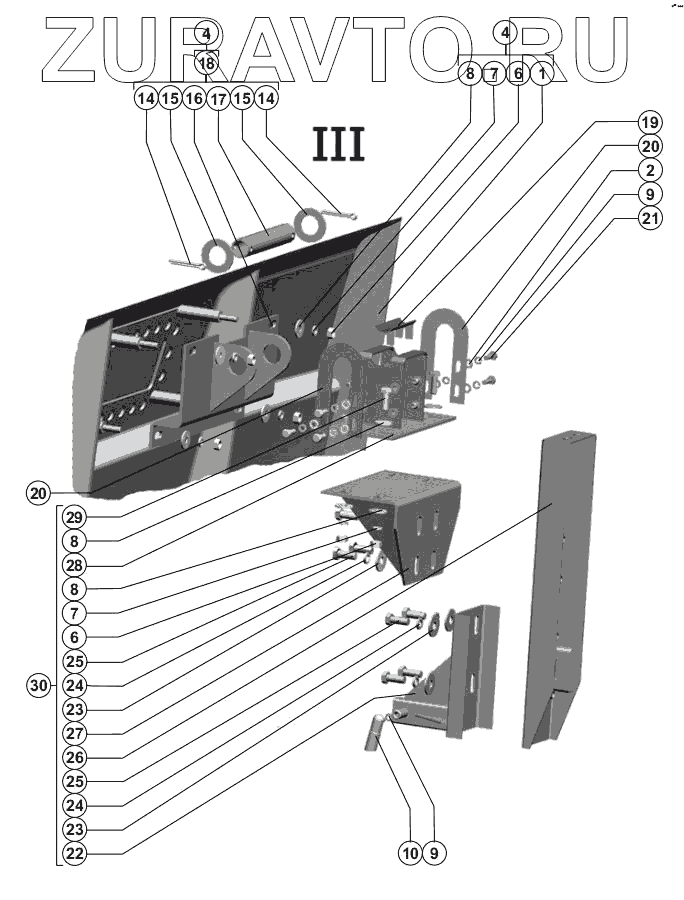 ZURAVTO.RU

4
18
14 15 16 17 15 14

4
8 7 6 1

III

19
20
2
9
21

20

29
8
28
8
7
6
25
24
23
27
26
25
24
23
22

30

10 9