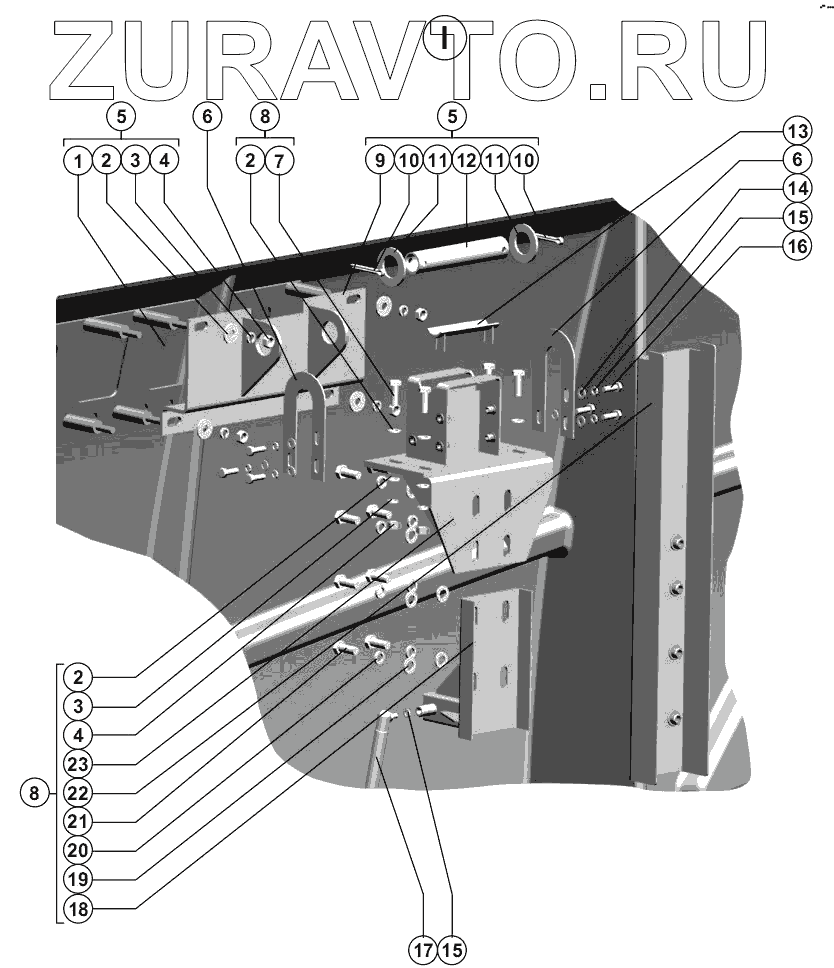 ZURAVTO.RU

I

5
1 2 3 4
6
8
2 7
5
9 10 11 12 11 10
13
6
14
15
16

8
2
3
4
23
22
21
20
19
18

17 15