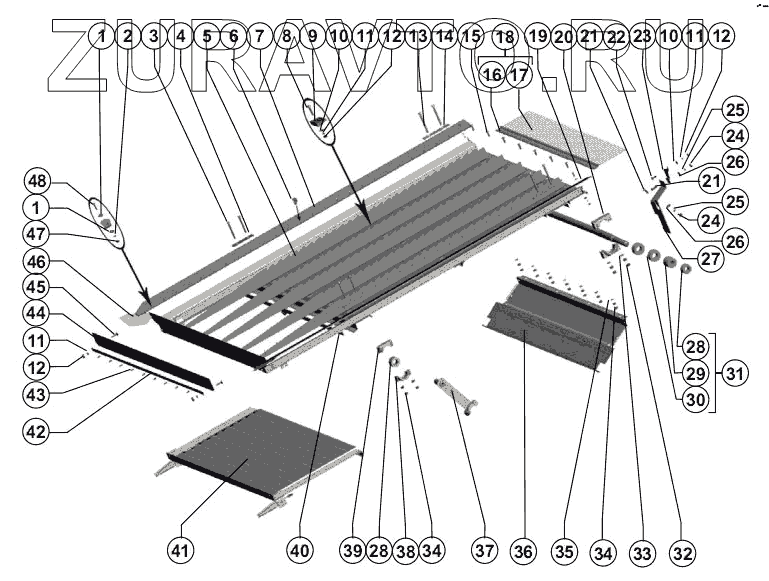 ZURAVTO.RU

1 2 3 4 5 6 7 8 9 10 11 12 13 14 15 18 19 20 21 22 23 10 11 12
16 17
25
24
26
21
25
24
26
27
48
1
47
46
45
44
11
12
43
42
28
29
30
31
41 40 39 28 38 34 37 36 35 34 33 32