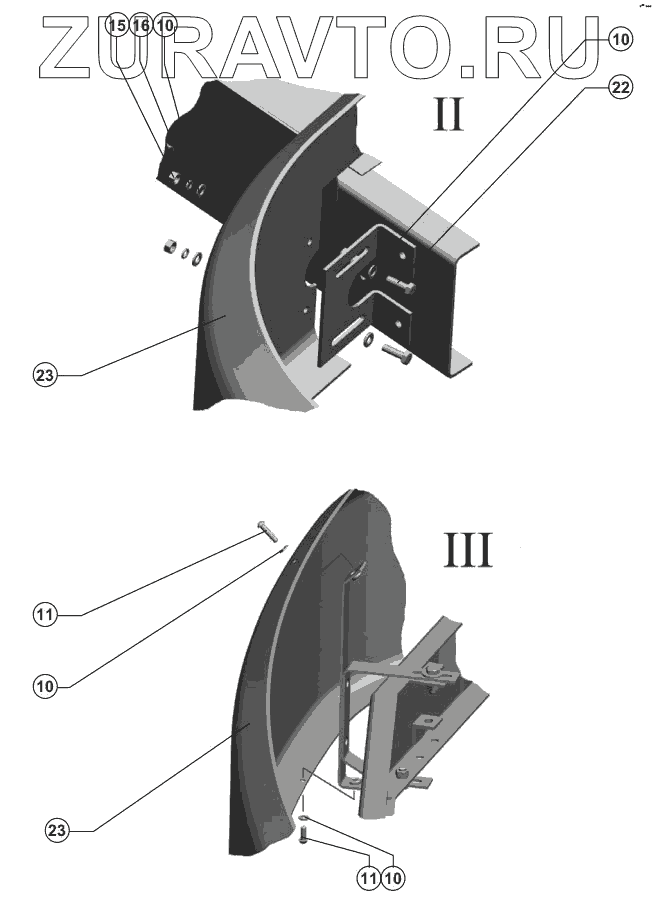 ZURAVTO.RU

15 16 10

10

22

II

23

III

11

10

23

11 10