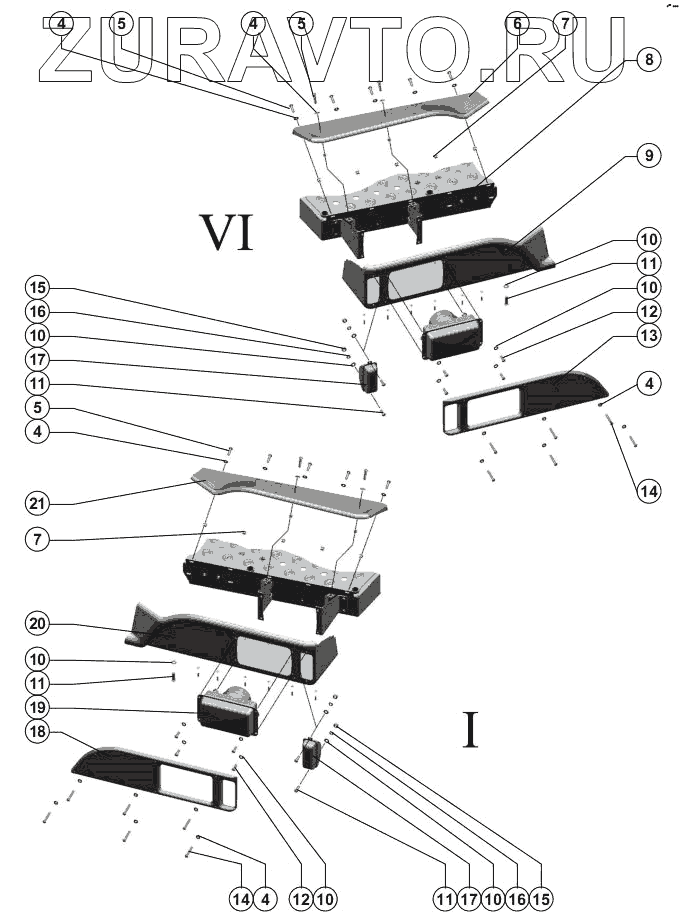 ZURAVTO.RU

4 5 4 5 6 7

8

9

VI

10
11
10
12
13
4
14

15
16
10
17
11
5
4

21
7

20
10
11
19
18

I

14 4 12 10

11 17 10 16 15