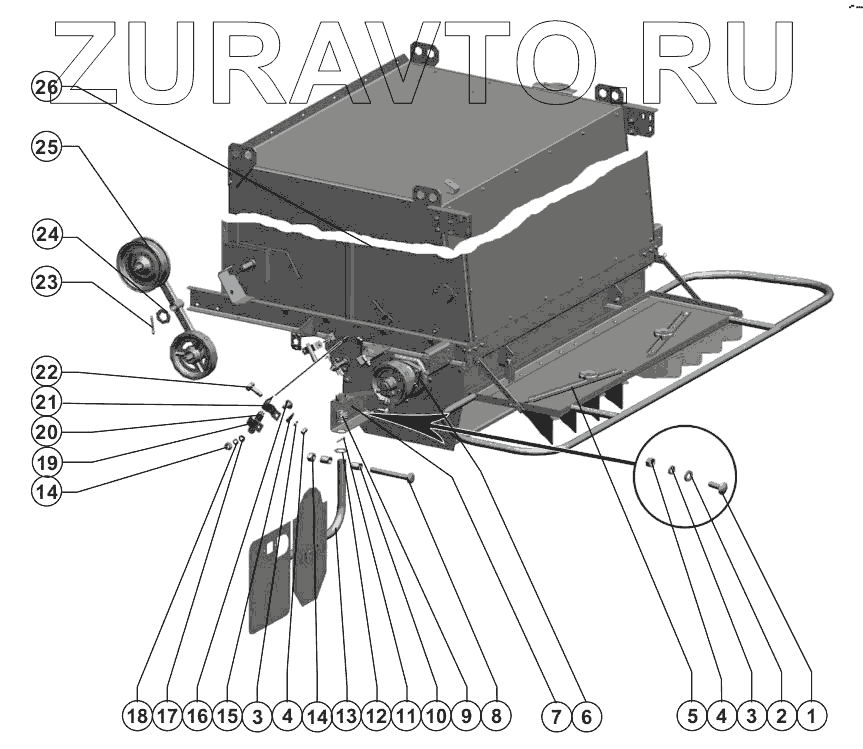 ZURAVTO.RU

26
25
24
23
22
21
20
19
14

18 17 16 15 3 4 14 13 12 11 10 9 8 7 6 5 4 3 2 1