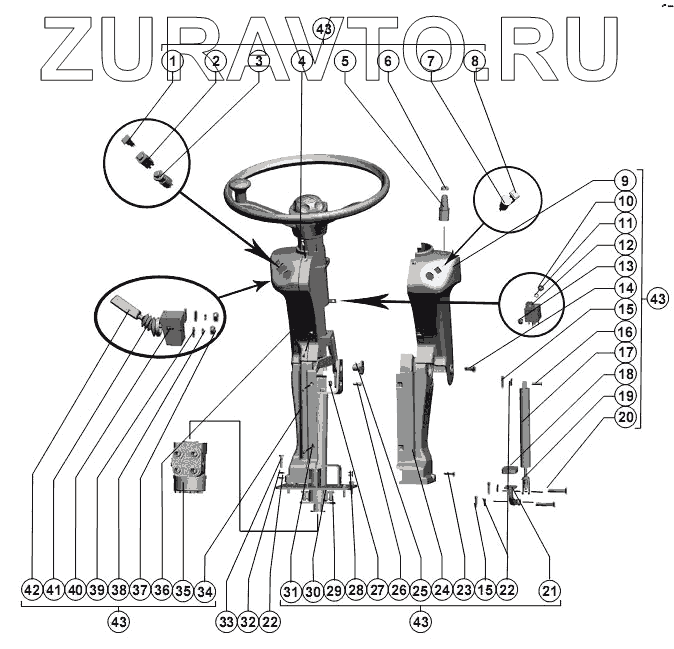 ZURAVTO.RU

43

1 2 3 4 5 6 7 8

9
10
11
12
13
14
15
16
17
18
19
20

43

42 41 40 39 38 37 36 35 34

43

33 32 22

31 30 29 28 27 26 25 24 23 15 22 21

43