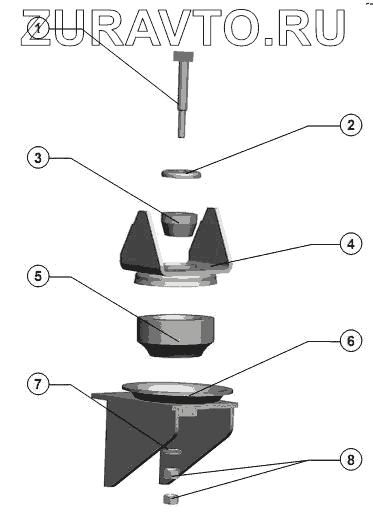 ZURAVTO.RU

1
2
3
4
5
6
7
8