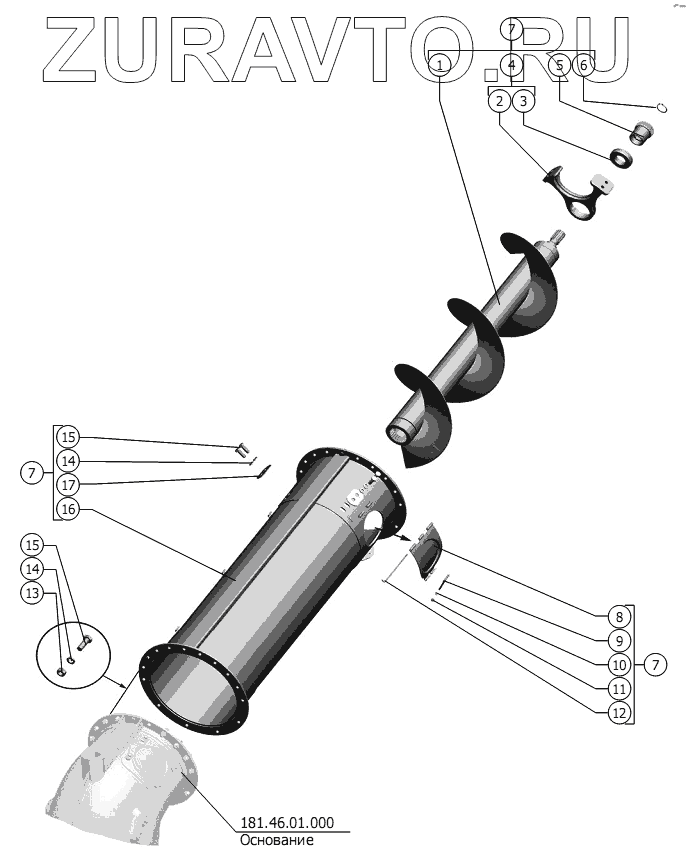 ZURAVTO.RU

7
1
4
5
6
2
3

15
14
7
17
16

15
14
13

8
9
10
7
11
12

181.46.01.000
Основание