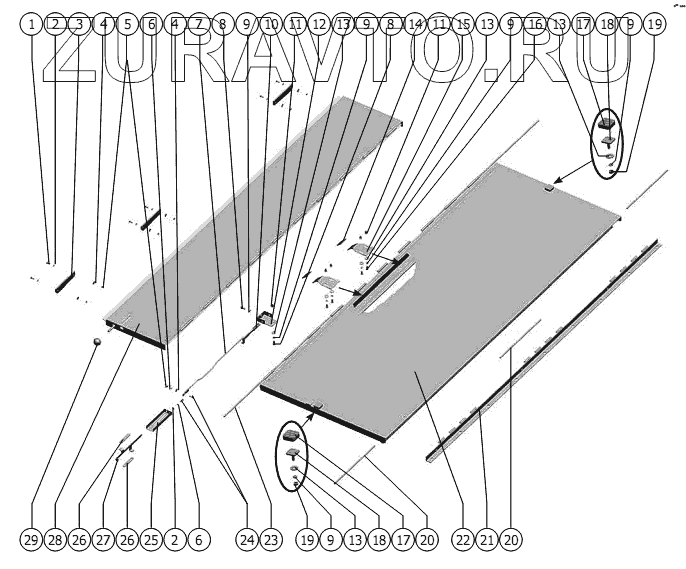 1 2 3 4 5 6 4 7 8 9 10 11 12 13 9 8 14 11 15 13 9 16 13 17 18 9 19

ZURAVTO.RU

29 28 26 27 26 25 2 6 24 23 19 9 13 18 17 20 22 21 20