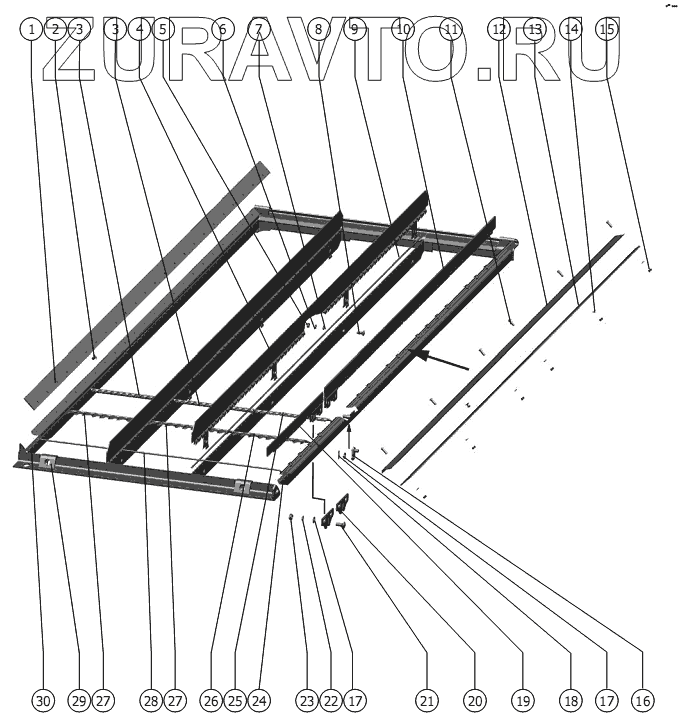 ZURAVTO.RU

1 2 3 3 4 5 6 7 8 9 10 11 12 13 14 15

30 29 27 28 27 26 25 24 23 22 17 21 20 19 18 17 16