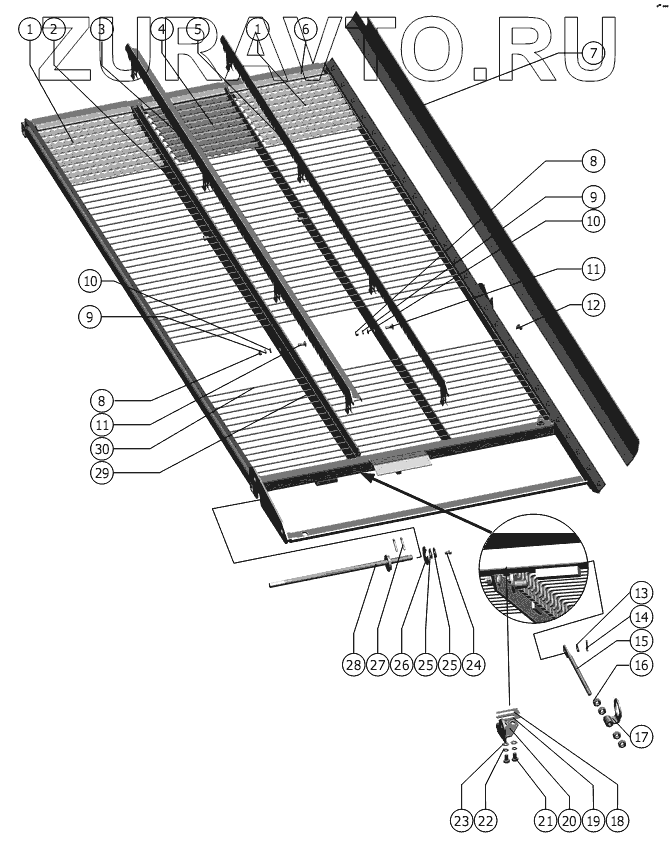 ZURAVTO.RU

1 2 3 4 5 1 6

7

8

9

10

11

12

10

9

8

11

30

29

28 27 26 25 25 24

13

14

15

16

17

23 22 21 20 19 18