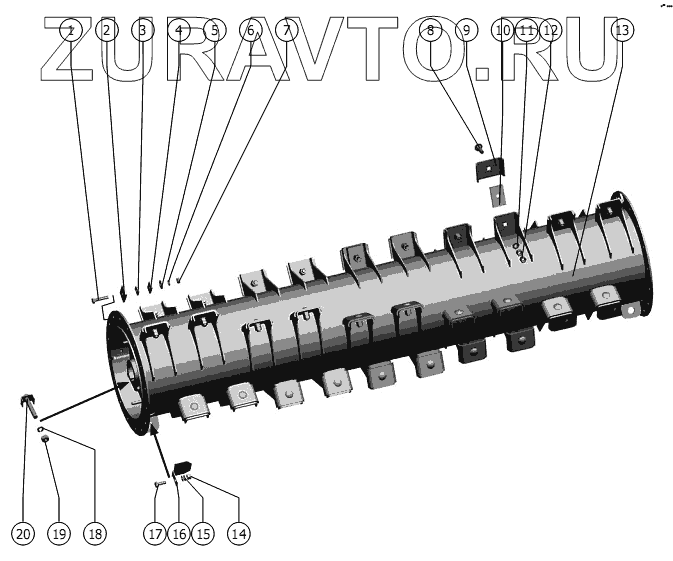 ZURAVTO.RU

1 2 3 4 5 6 7 8 9 10 11 12 13

20 19 18 17 16 15 14