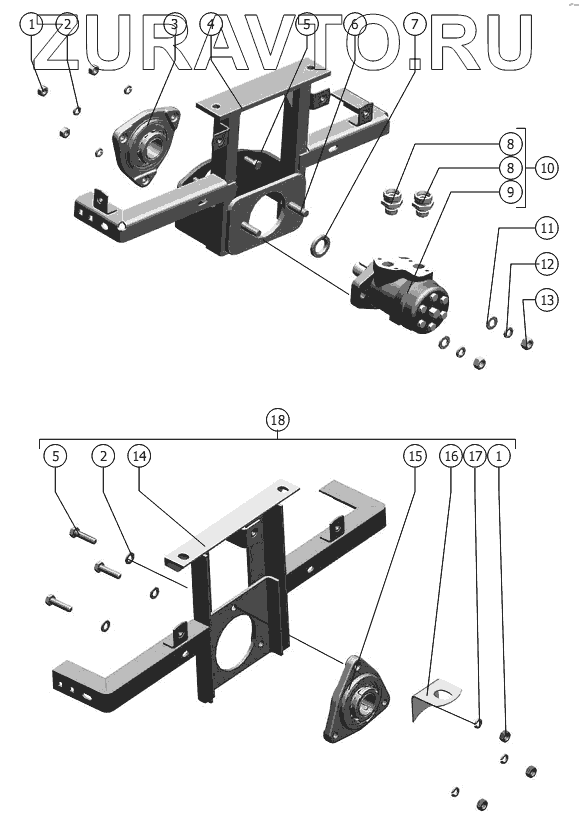 ZURAVTO.RU

1 2 3 4 5 6 7

8
8
9
10

11
12
13

18

5 2 14 15 16 17 1