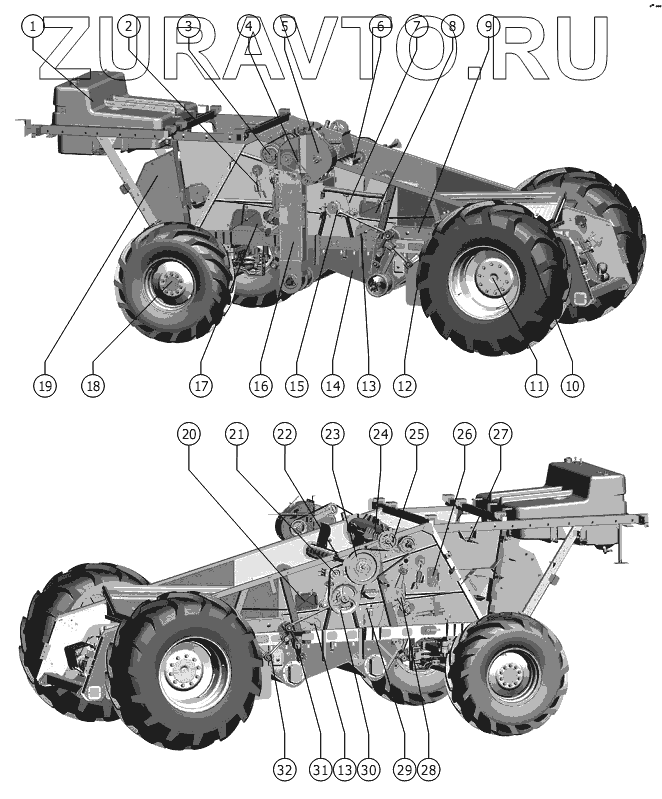 ZURAVTO.RU

1 2 3 4 5 6 7 8 9

19 18 17 16 15 14 13 12 11 10

20 21 22 23 24 25 26 27

32 31 13 30 29 28