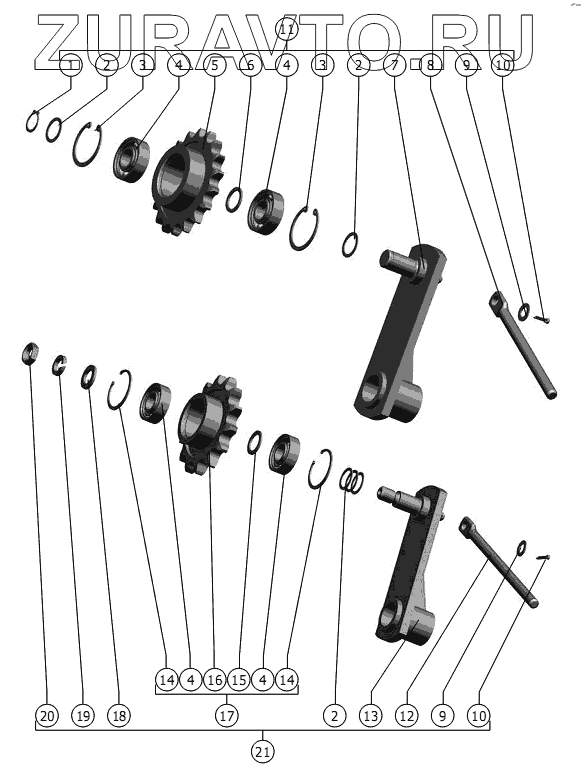 ZURAVTO.RU
11
1 2 3 4 5 6 4 3 2 7 8 9 10
14 4 16 15 4 14
20 19 18 17 2 13 12 9 10
21