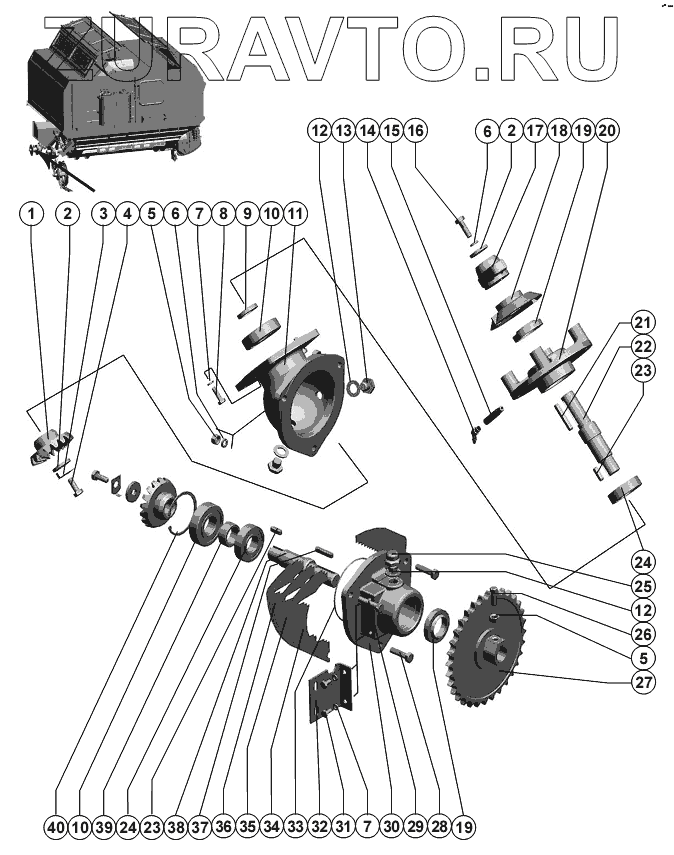 ZURAVTO.RU

12 13 14 15 16

6 2 17 18 19 20

1 2 3 4 5 6 7 8 9 10 11

21
22
23

24
25
12
26
5
27

40 10 39 24 23 38 37 36 35 34 33 32 31 7 30 29 28 19