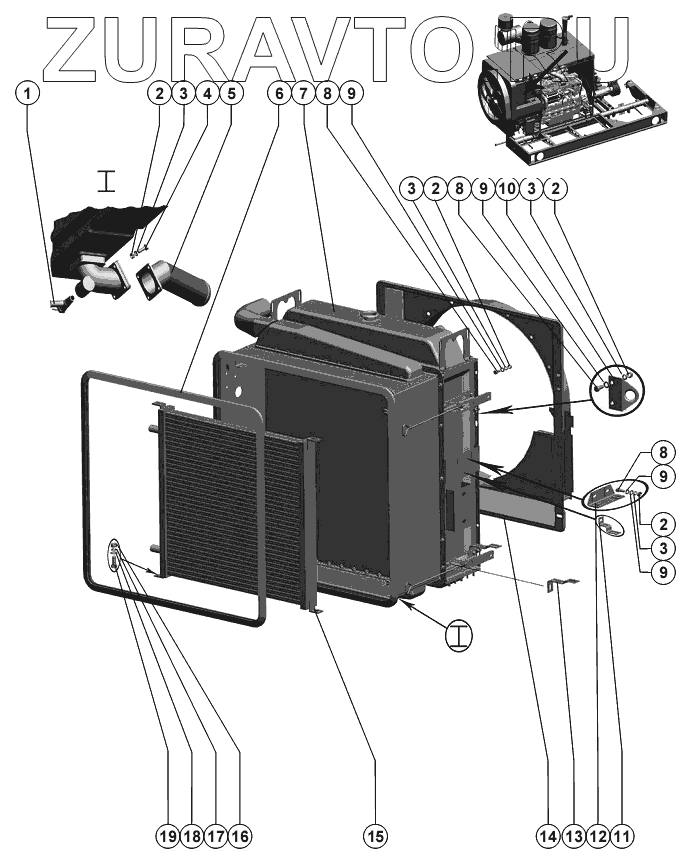 ZURAVTO.RU

1
2
3
4
5
6
7
8
9

I

3
2
8
9
10
3
2

8
9
2
3
9

I

19
18
17
16
15
14
13
12
11