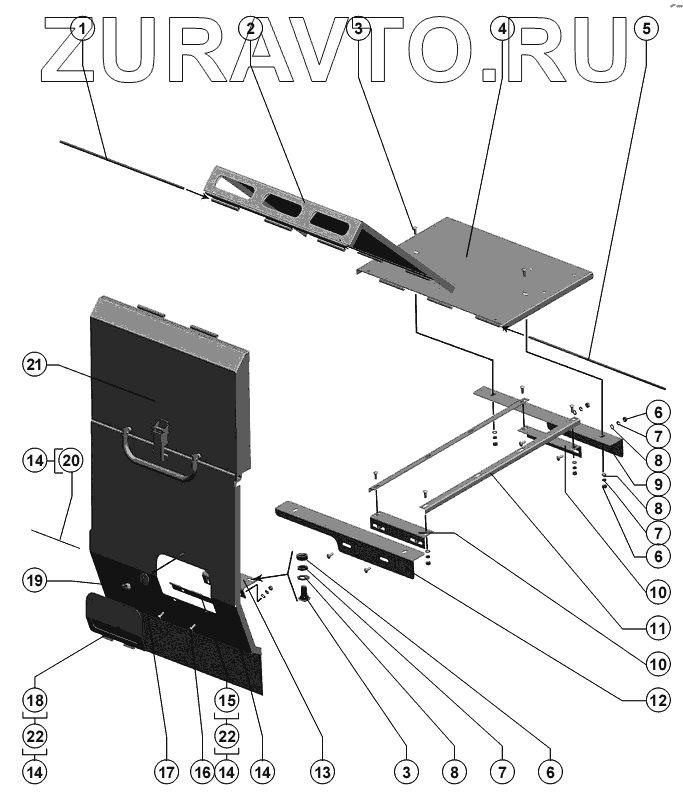 ZURAVTO.RU

1
2
3
4
5
6
7
8
9
8
7
6
10
11
10
12
21
14
20
19
18
22
14
17
16
15
22
14
14
13
3
8
7
6