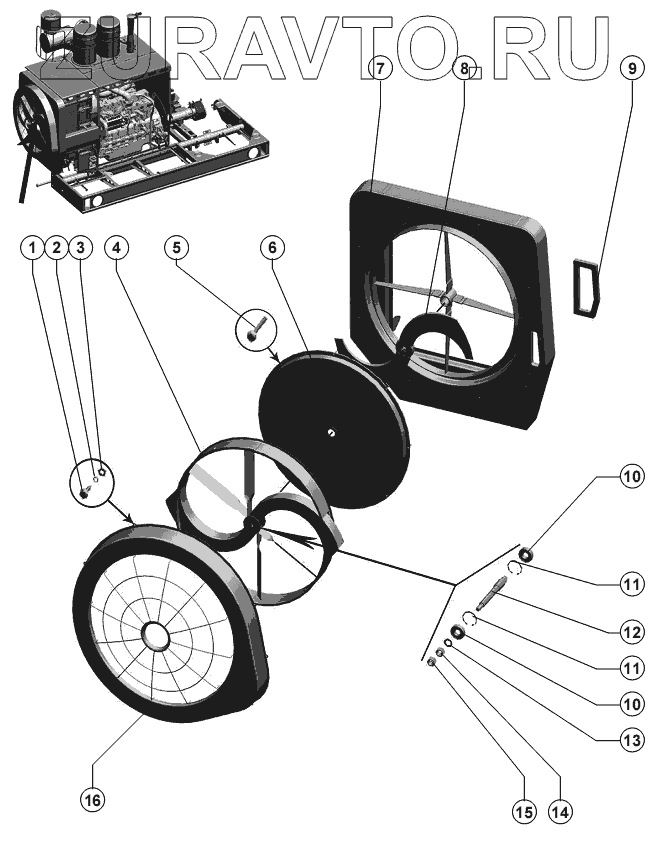 ZURAVTO.RU

7
8
9
1
2
3
4
5
6
10
11
12
11
10
13
16
15
14