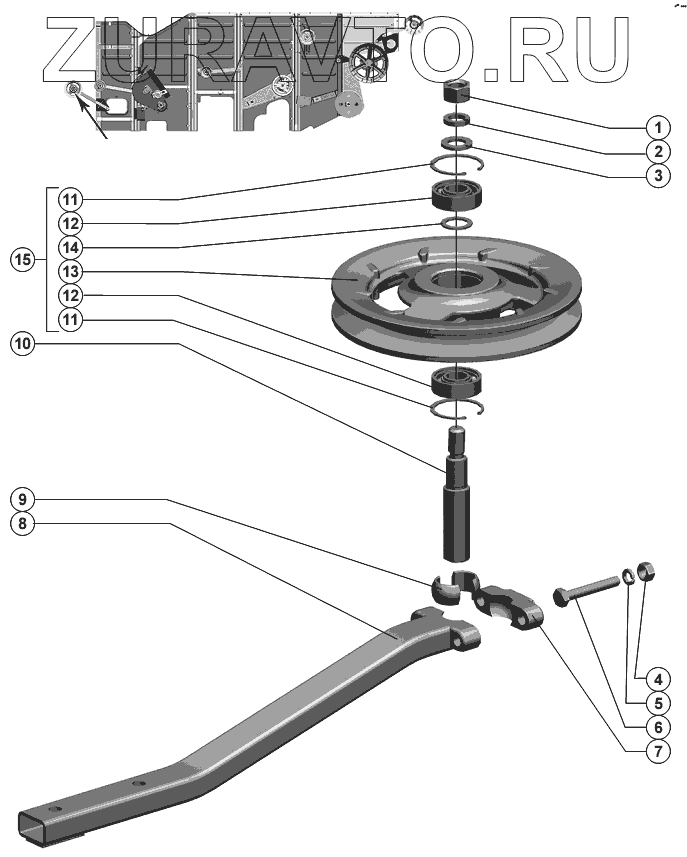 ZURAVTO.RU

1
2
3
11
12
14
15
13
12
11
10
9
8
4
5
6
7