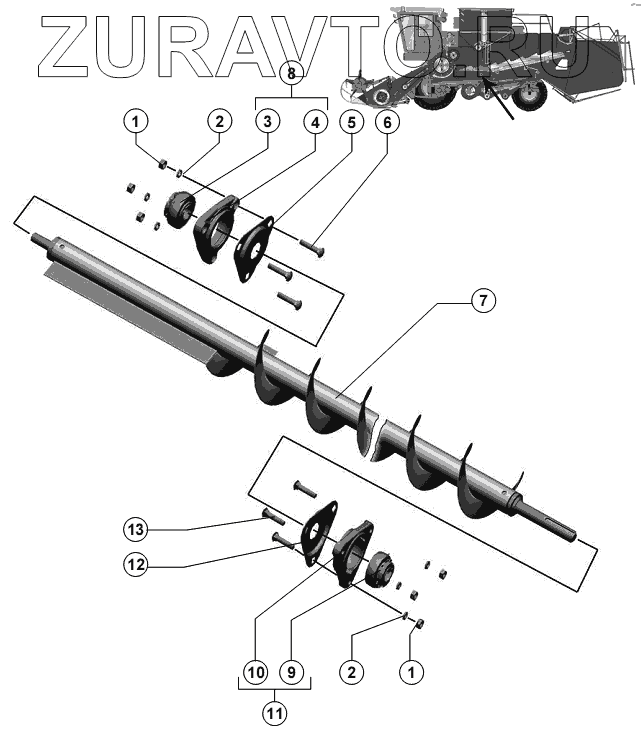 ZURAVTO.RU

8
1
2
3
4
5
6
7
13
12
10
9
2
1
11