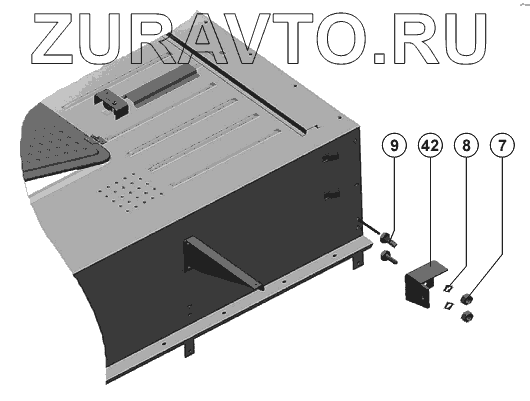 ZURAVTO.RU

9
42
8
7