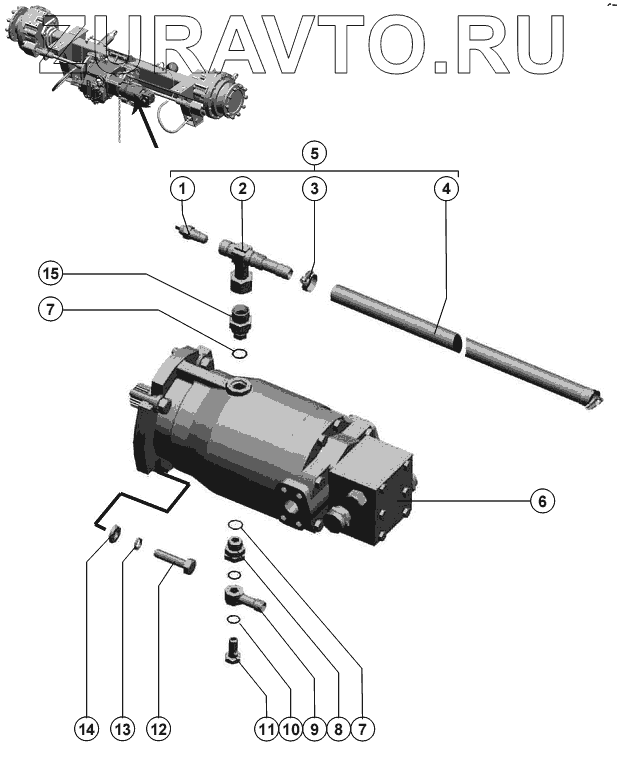 ZURAVTO.RU

5
1
2
3
4
15
7
6
14
13
12
11
10
9
8
7