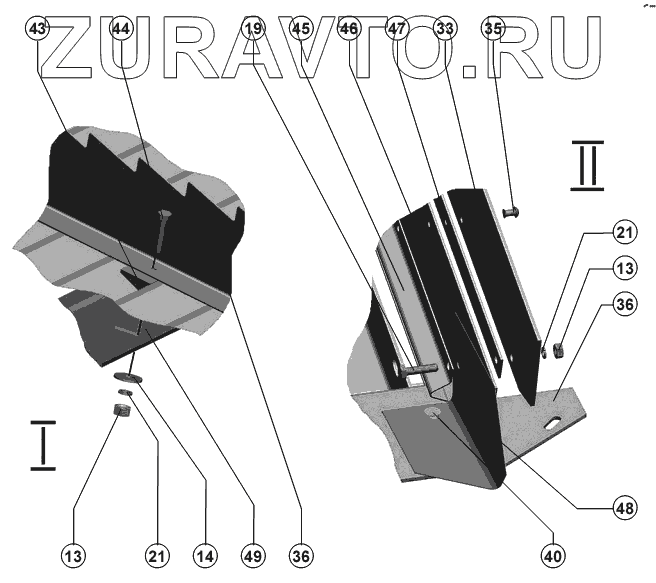 ZURAVTO.RU

43 44 19 45 46 47 33 35

II

21
13
36

I

48

13 21 14 49 36 40