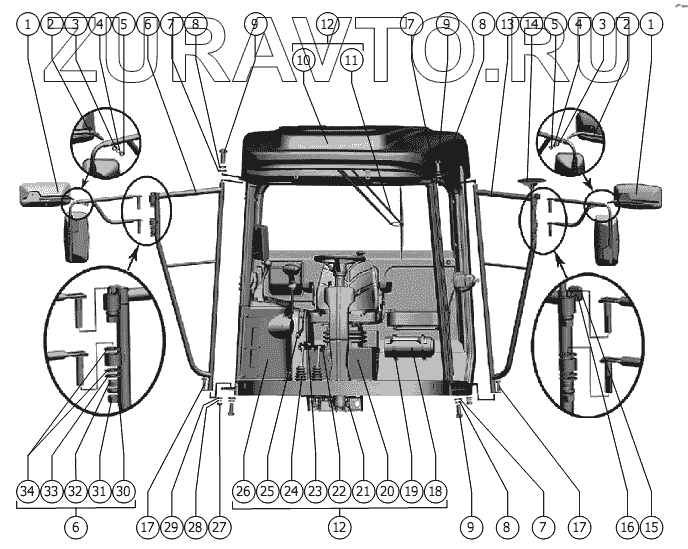 ZURAVTO.RU

1 2 3 4 5 6 7 8 9 12 7 9 8 13 14 5 4 3 2 1

10 11

34 33 32 31 30
6

17 29 28 27

26 25 24 23 22 21 20 19 18
12

9 8 7 17 16 15