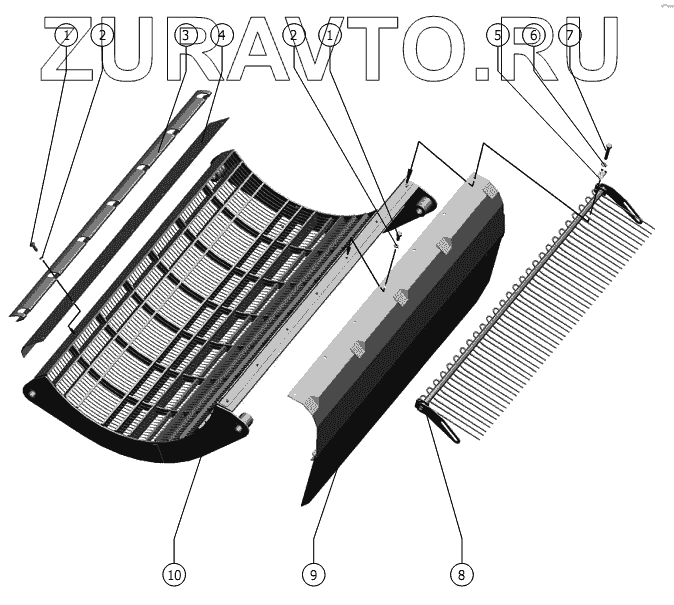 ZURAVTO.RU

1 2 3 4 2 1 5 6 7

10 9 8