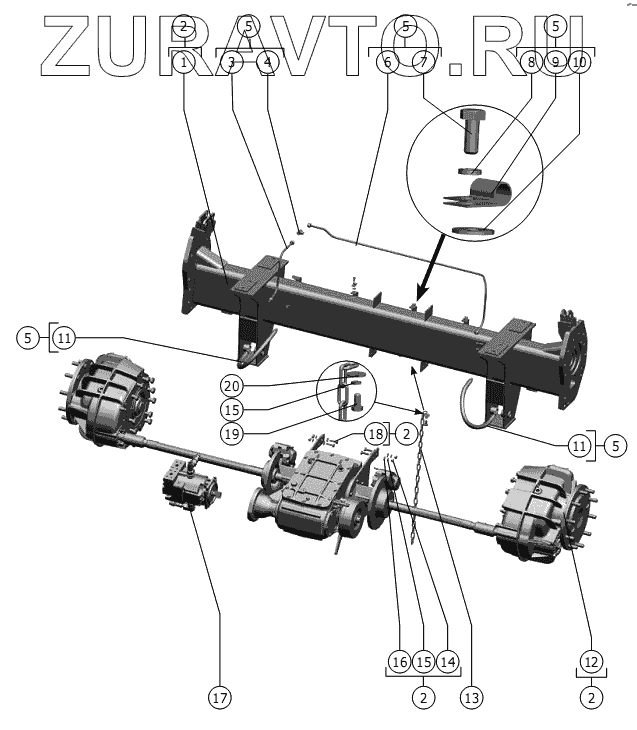 ZURAVTO.RU

2
1
5
3
4
5
6
7
5
8
9
10
5
11
20
15
19
18
2
11
5
17
16
15
14
2
13
12
2