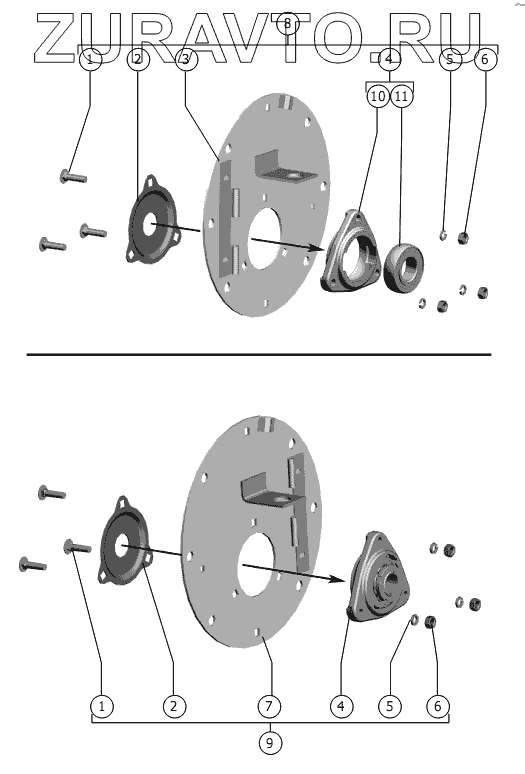 ZURAVTO.RU

8

1 2 3 4 5 6

10 11

1 2 7 4 5 6

9