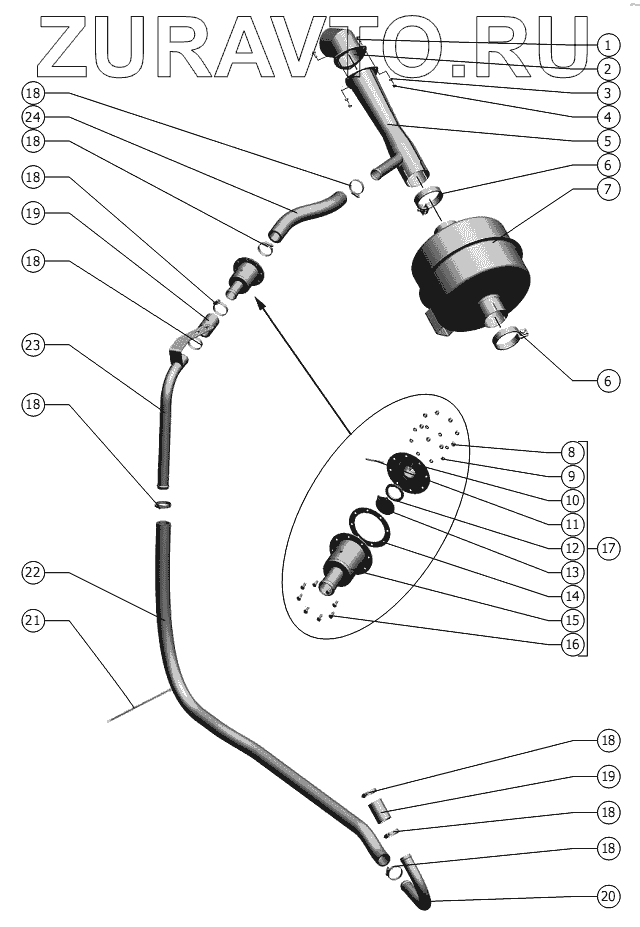 ZURAVTO.RU

1
2
3
4
5
6
7
6
18
24
18
18
19
18
23
18
22
21
8
9
10
11
12
13
14
15
16
17
18
19
18
18
20