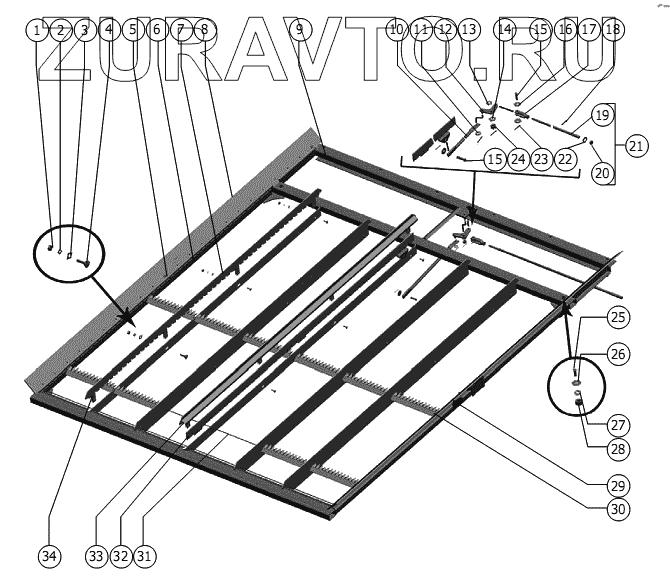 ZURAVTO.RU

1 2 3 4 5 6 7 8 9 10 11 12 13 14 15 16 17 18

19
21
15 24 23 22
20

25
26
27
28
29
30

34 33 32 31