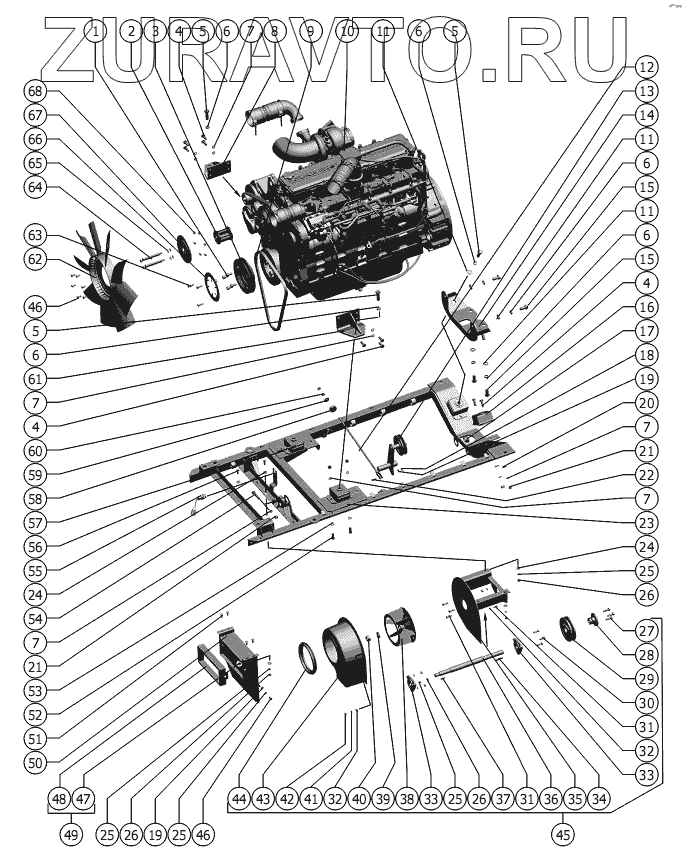 ZURAVTO.RU

1 2 3 4 5 6 7 8 9 10 11 6 5

12
13
14
11
6
15
11
6
15
4
16
17
18
19
20
7
21
22
7
23
24
25
26
27
28
29
30
31
32
33

68
67
66
65
64
63
62
46
5
6
61
7
4
60
59
58
57
56
55
24
54
7
21
53
52
51
50

48 47
49
25 26 19 25 46
44 43 42 41 32 40 39 38 33 25 26 37 31 36 35 34
45