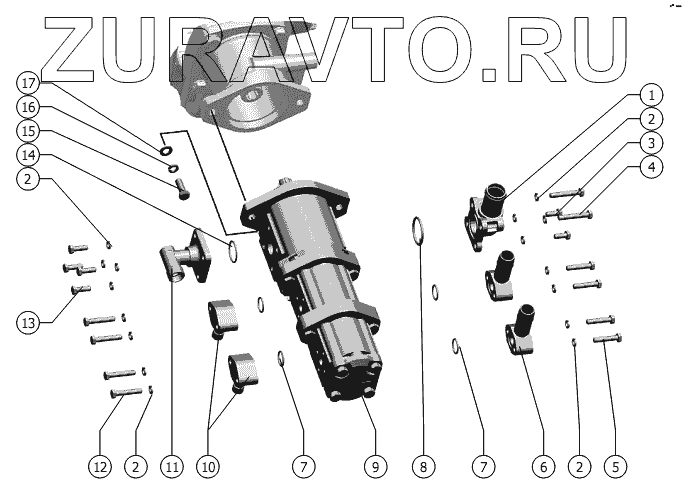 ZURAVTO.RU

17
16
15
14
2
13
1
2
3
4
12
2
11
10
7
9
8
7
6
2
5