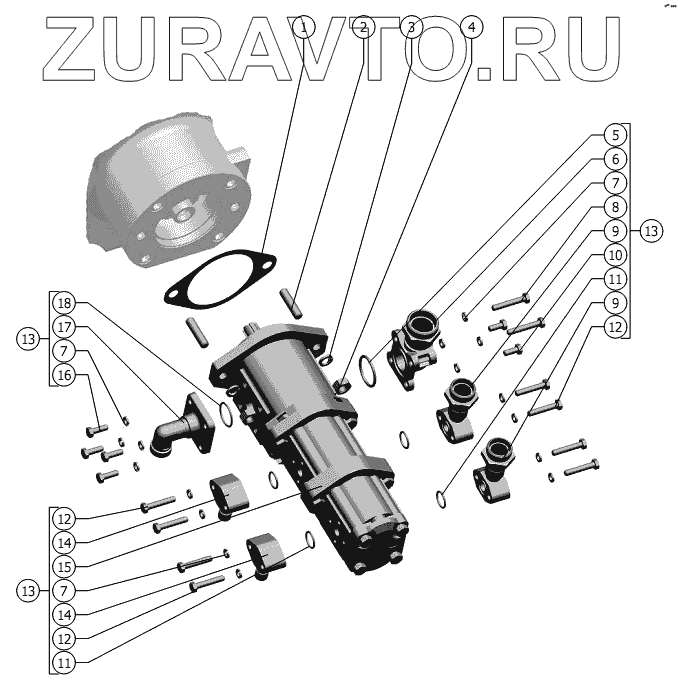 ZURAVTO.RU

1
2
3
4
5
6
7
8
9
10
11
9
12
13

18
17
7
16
13

12
14
15
7
14
12
11
13