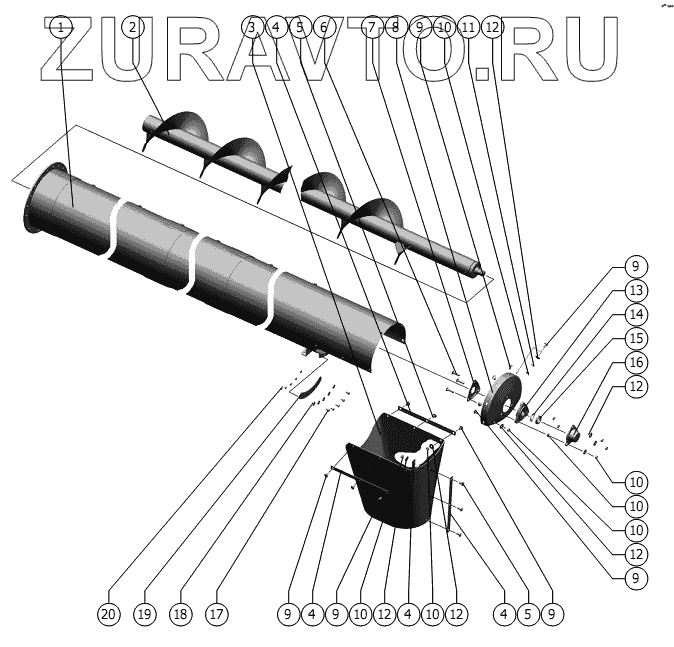 ZURAVTO.RU

1 2 3 4 5 6 7 8 9 10 11 12

9
13
14
15
16
12
10
10
10
12
9

20 19 18 17 9 4 9 10 12 4 10 12 4 5 9