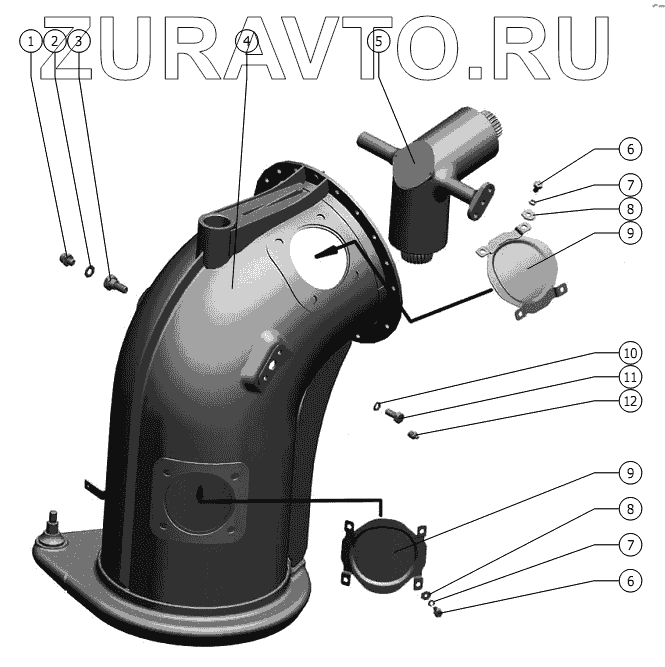 ZURAVTO.RU

1
2
3
4
5
6
7
8
9
10
11
12
9
8
7
6