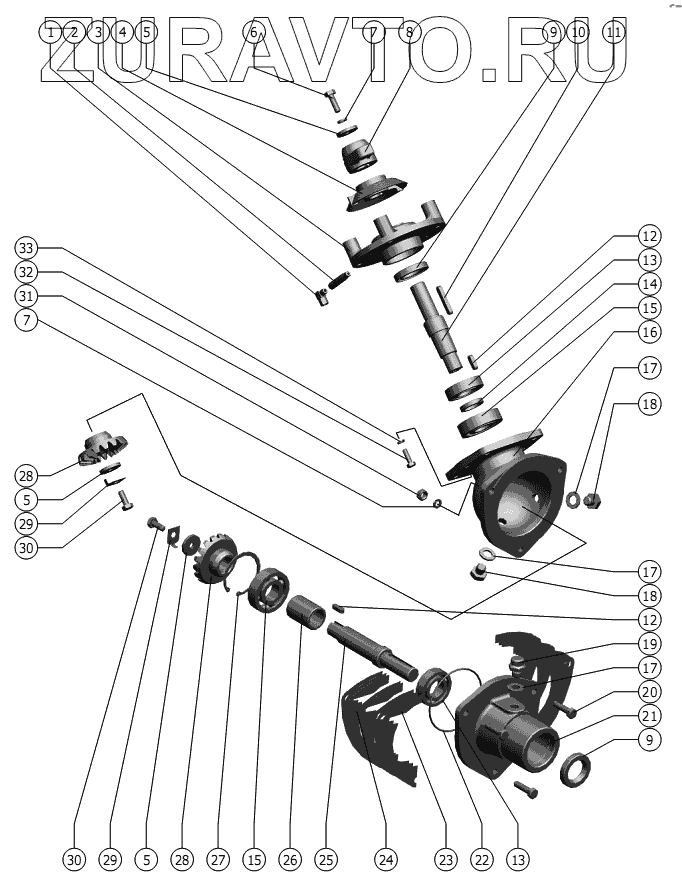 ZURAVTO.RU

1 2 3 4 5 6 7 8 9 10 11

12
13
14
15
16
17
18

33
32
31
7

28
5
29
30

17
18
12
19
17
20
21
9

30 29 5 28 27 15 26 25 24 23 22 13