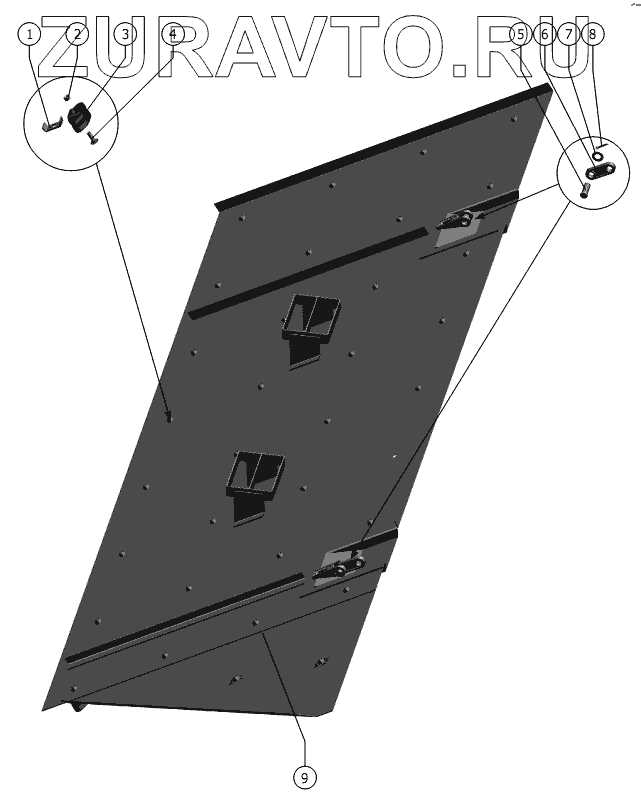 ZURAVTO.RU
1
2
3
4
5
6
7
8
9