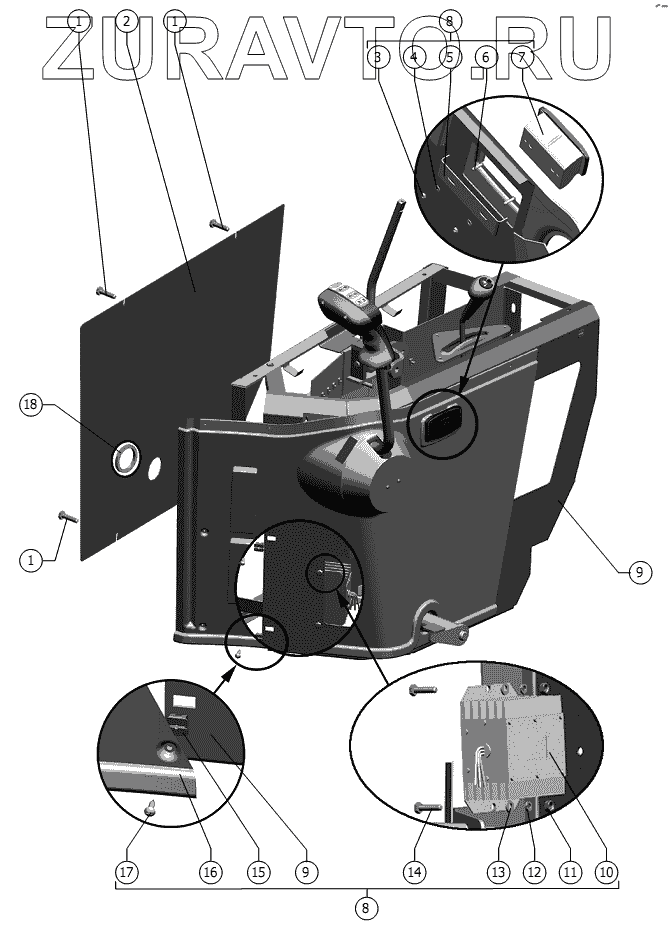 ZURAVTO.RU

1
2
1
8
3
4
5
6
7
18
1
9
17
16
15
9
14
13
12
11
10
8