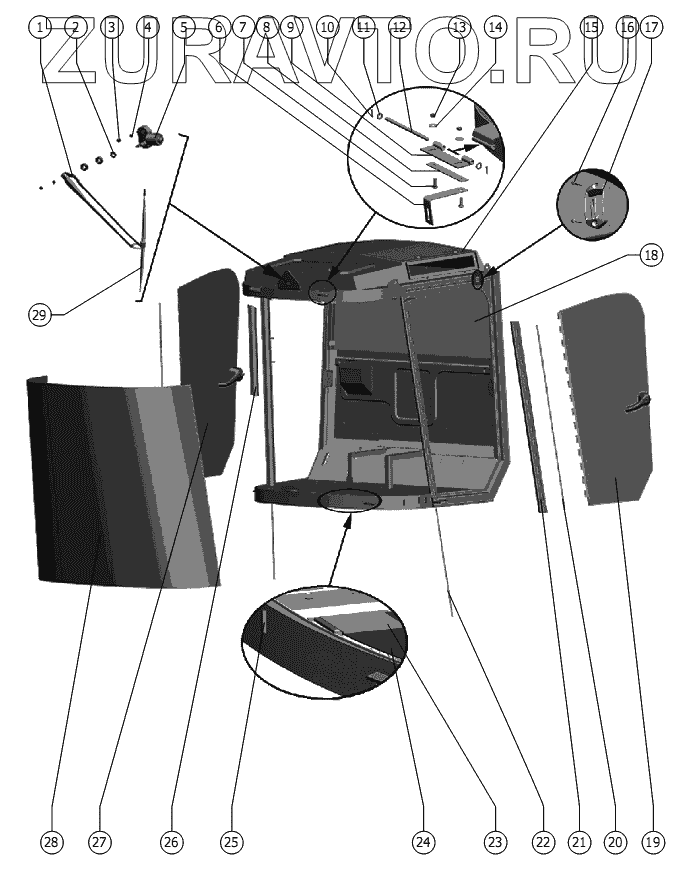 ZURAVTO.RU

1 2 3 4 5 6 7 8 9 10 11 12 13 14 15 16 17

18

29

28 27 26 25 24 23 22 21 20 19