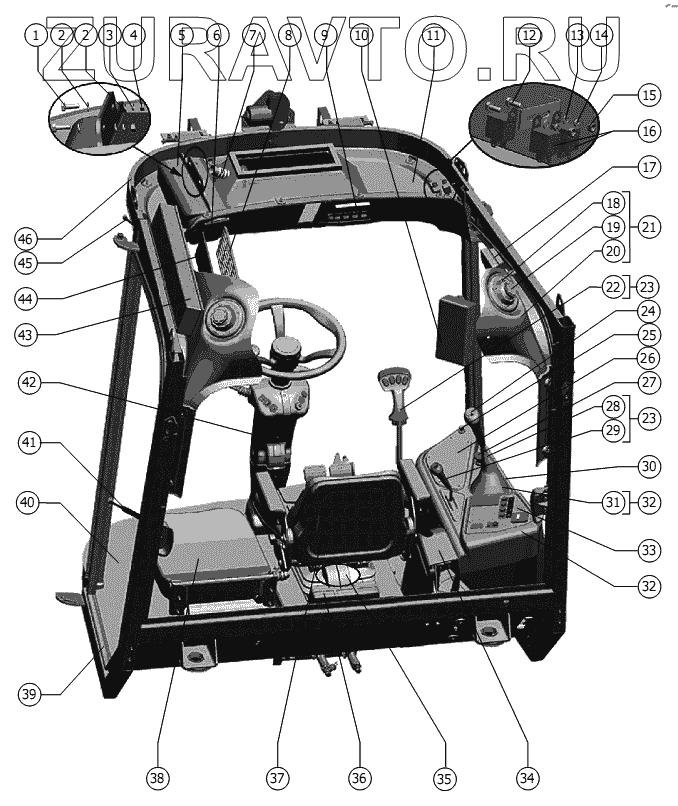 ZURAVTO.RU

1
2
2
3
4
5
6
7
8
9
10
11
12
13
14
15
16
17
18
19
20
21
22
23
24
25
26
27
28
29
23
30
31
32
33
32
46
45
44
43
42
41
40
39
38
37
36
35
34