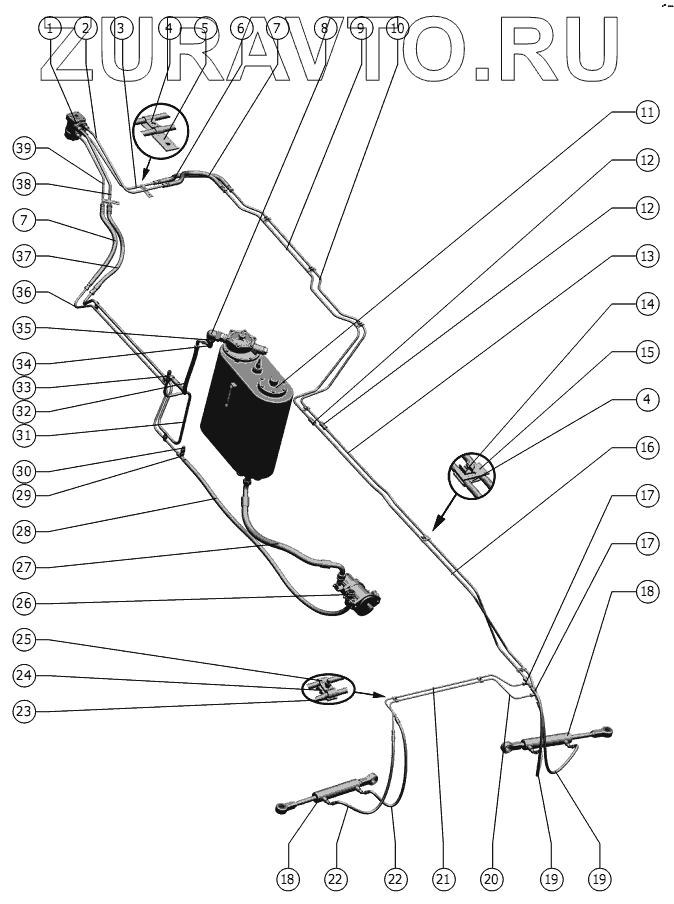 ZURAVTO.RU

1 2 3 4 5 6 7 8 9 10

11
12
12
13
14
15
4
16
17
17
18

39
38
7
37
36
35
34
33
32
31
30
29
28
27
26
25
24
23

18 22 22 21 20 19 19