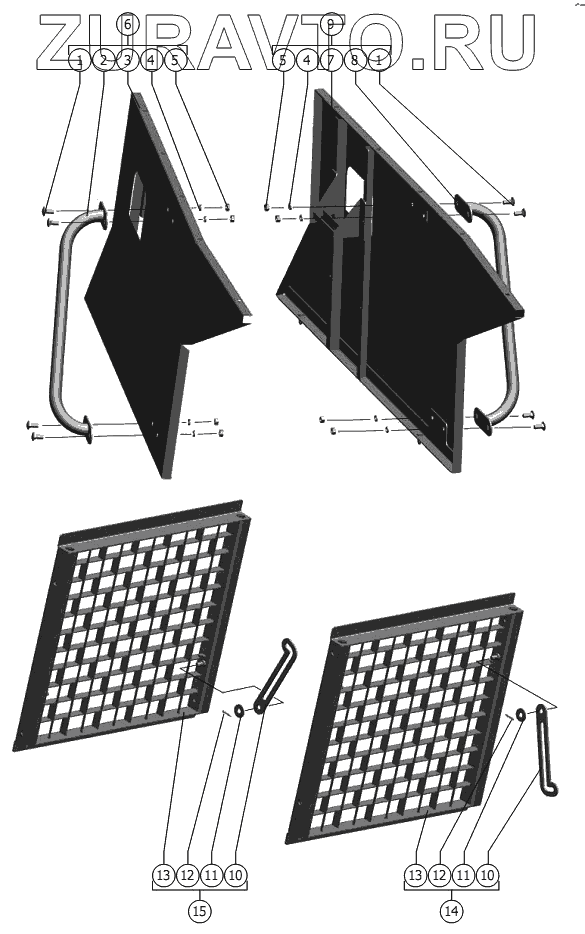 ZURAVTO.RU

6
1 2 3 4 5

9
5 4 7 8 1

13 12 11 10
15

13 12 11 10
14