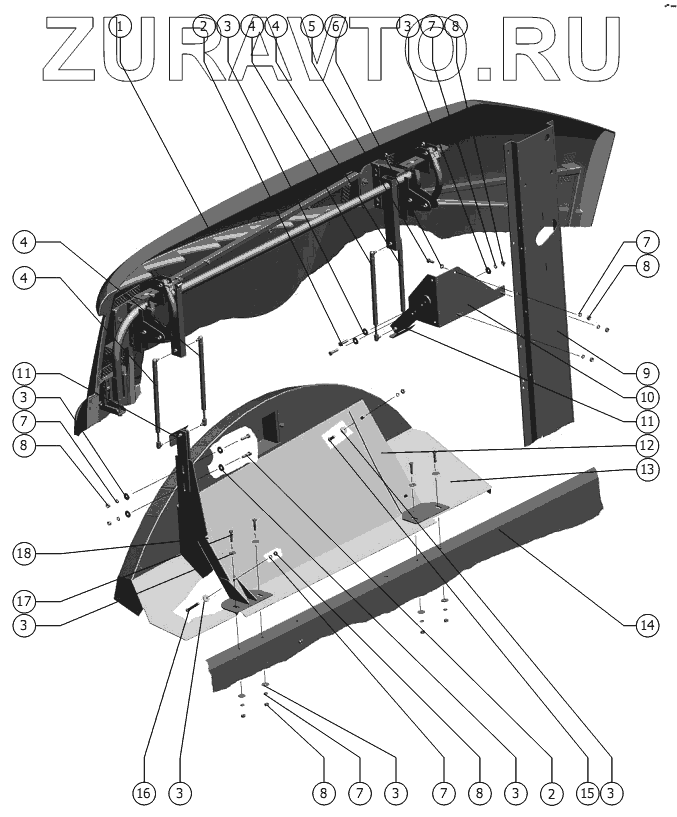 ZURAVTO.RU

1 2 3 4 4 5 6 3 7 8

4
4
11
3
7
8
18
17
3

7
8
9
10
11
12
13
14

16 3 8 7 3 7 8 3 2 15 3