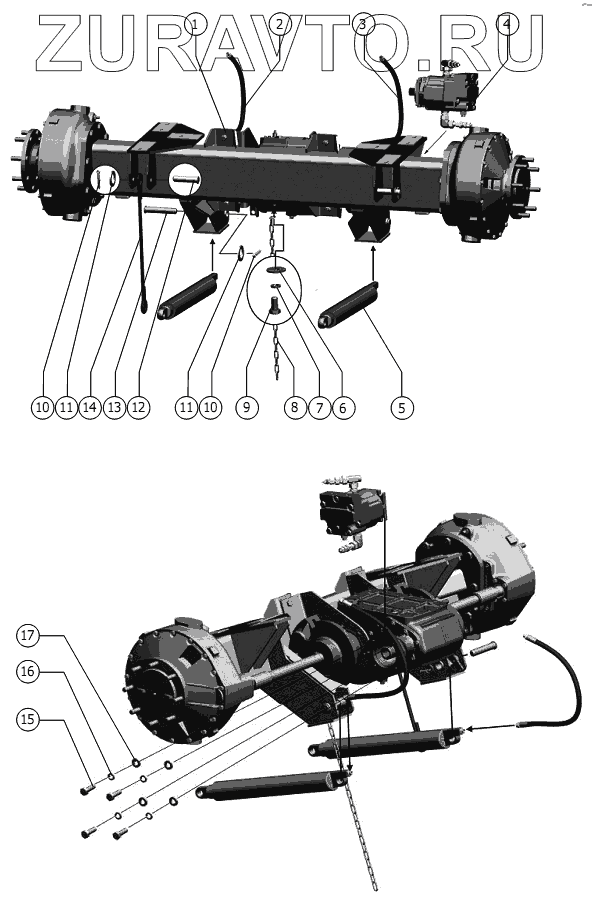 ZURAVTO.RU

1 2 3 4

10 11 14 13 12 11 10 9 8 7 6 5

17
16
15