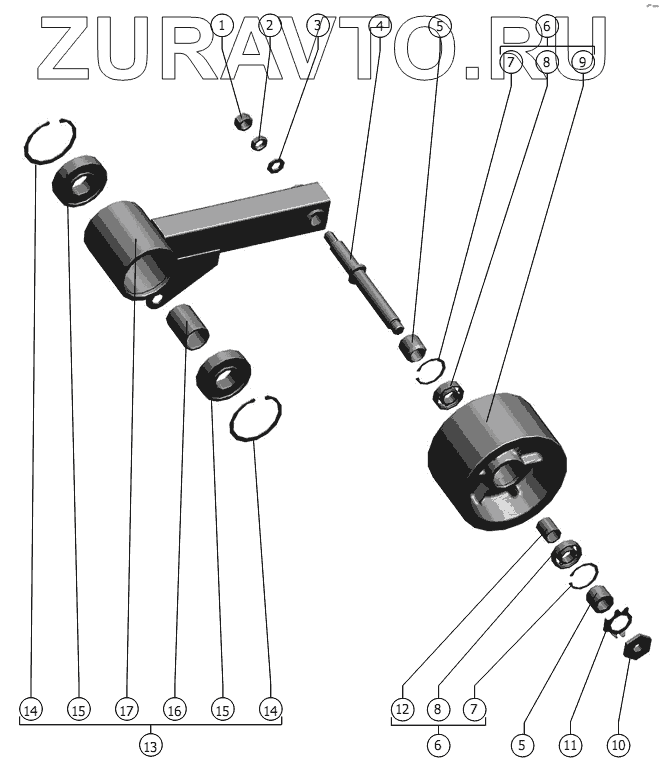 ZURAVTO.RU

1 2 3 4 5 6
7 8 9

14 15 17 16 15 14
13

12 8 7
6

5 11 10