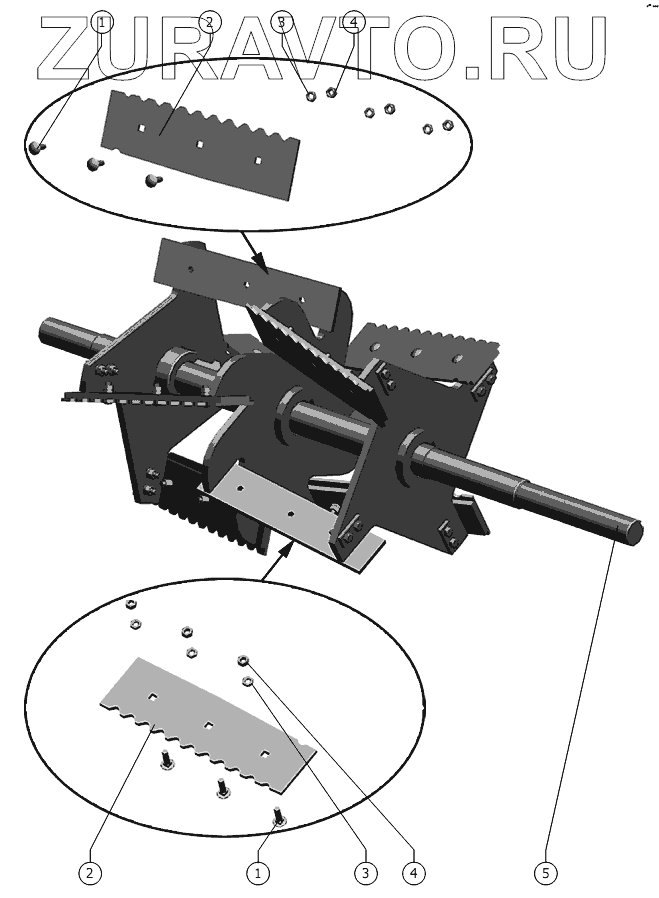 ZURAVTO.RU

1
2
3
4

2
1
3
4
5