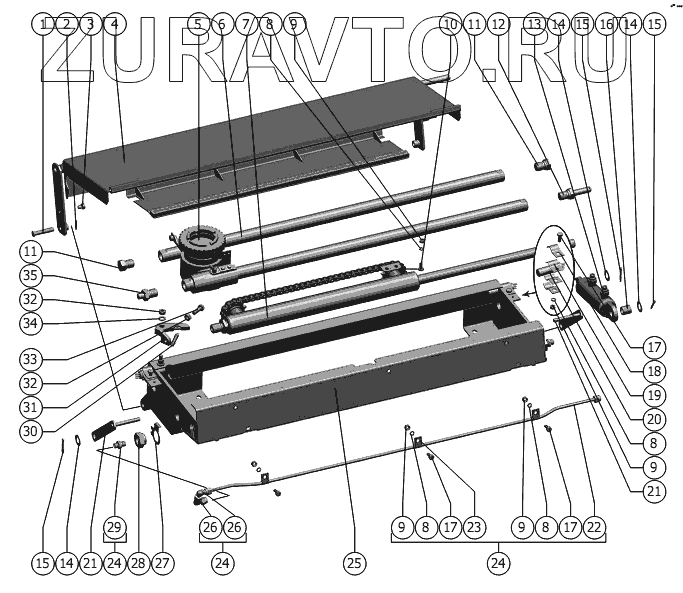 ZURAVTO.RU

1 2 3 4 5 6 7 8 9 10 11 12 13 14 15 16 14 15

11
35
32
34
33
32
31
30

17
18
19
20
8
9
21

15 14 21 29 24 28 27 26 26 24 25 9 8 17 23 9 8 17 22 24