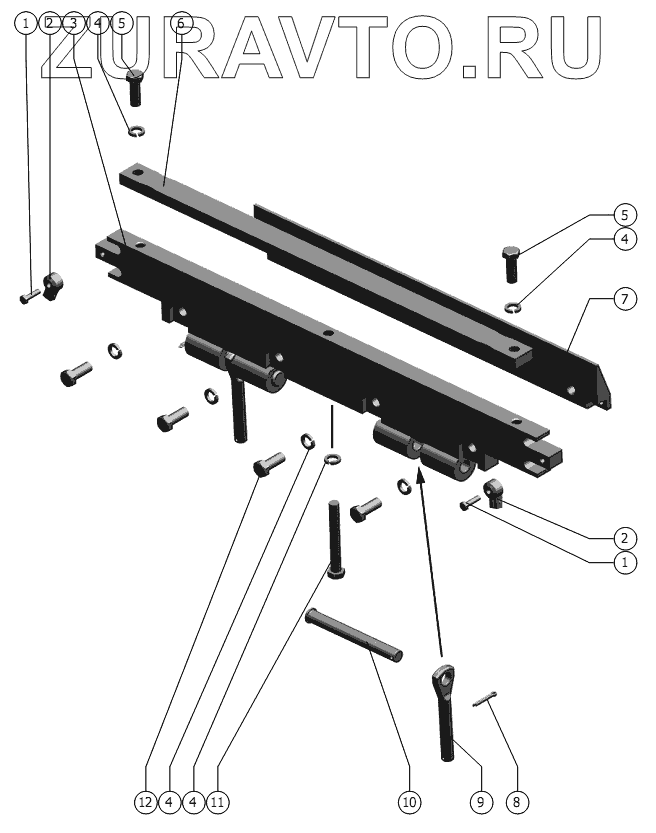 ZURAVTO.RU

1 2 3 4 5 6

5
4
7

2
1

12 4 4 11 10 9 8